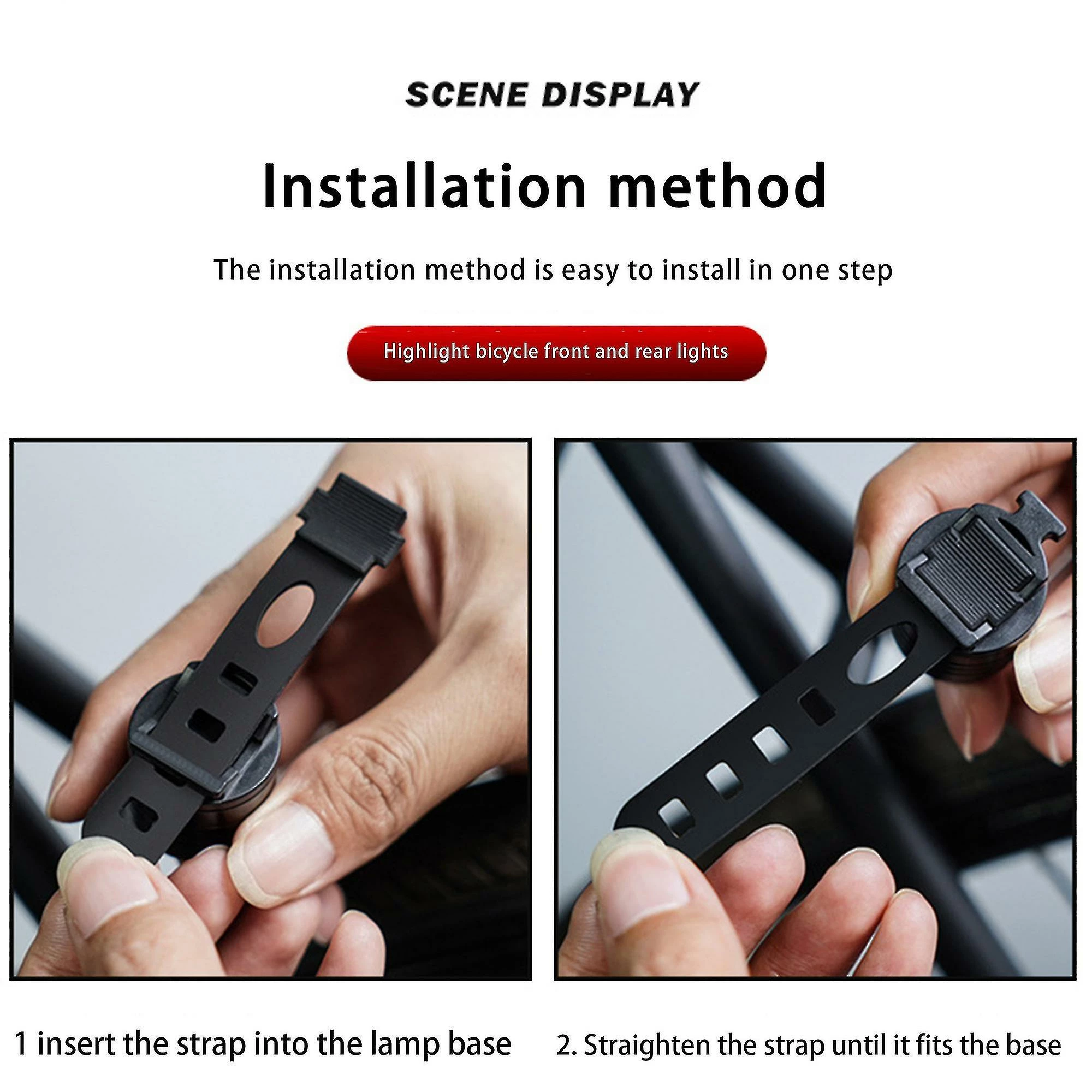 SCENE DISPLAY

Installation method

The installation method is easy to install in one step

Highlight bicycle front and rear lights

1 insert the strap into the lamp base

2. Straighten the strap until it fits the base