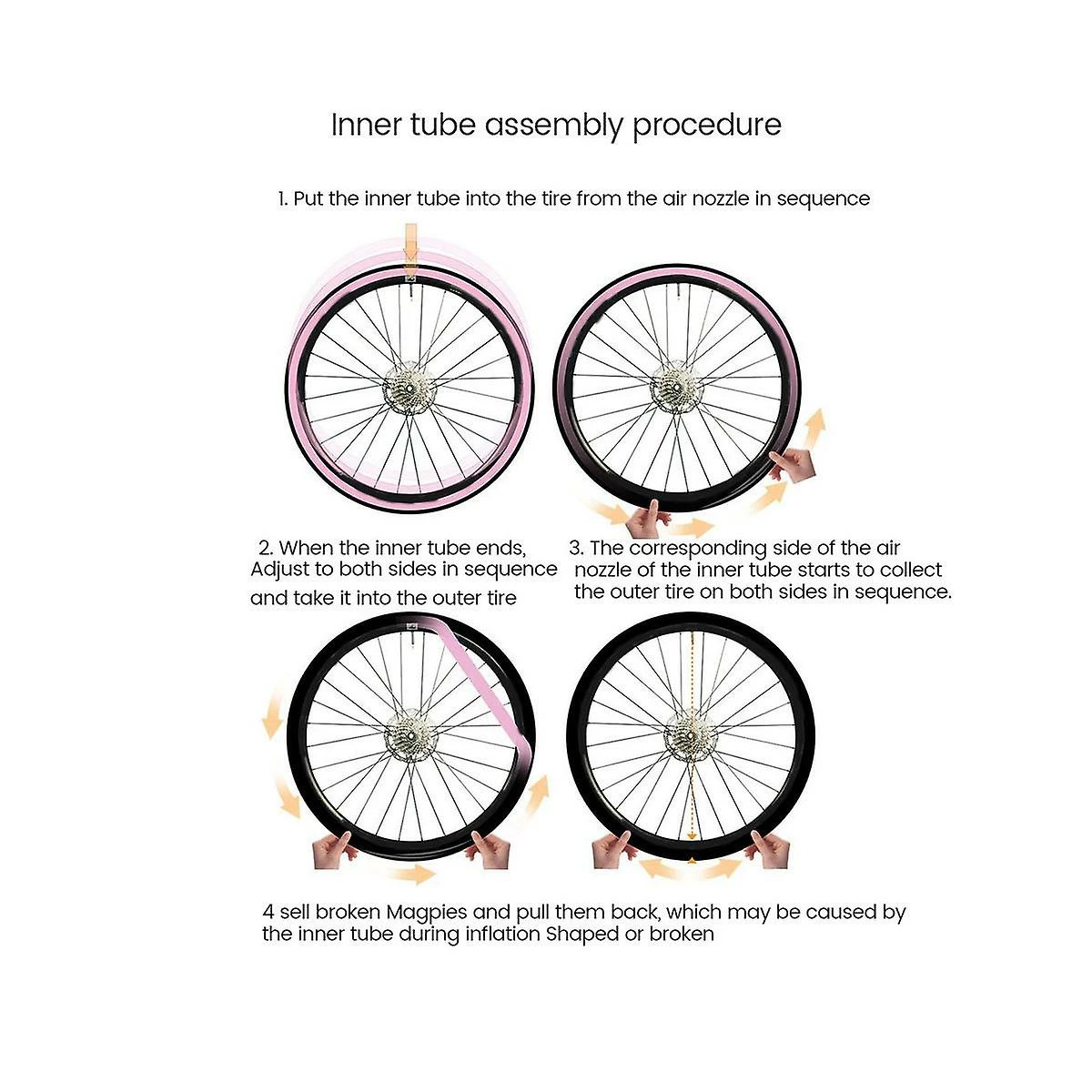 Inner tube assembly procedure

1. Put the inner tube into the tire from the air nozzle in sequence

2. When the inner tube ends, Adjust to both sides in sequence and take it into the outer tire

3. The corresponding side of the air nozzle of the inner tube starts to collect the outer tire on both sides in sequence.

4 sell broken Magpies and pull them back, which may be caused by the inner tube during inflation Shaped or broken