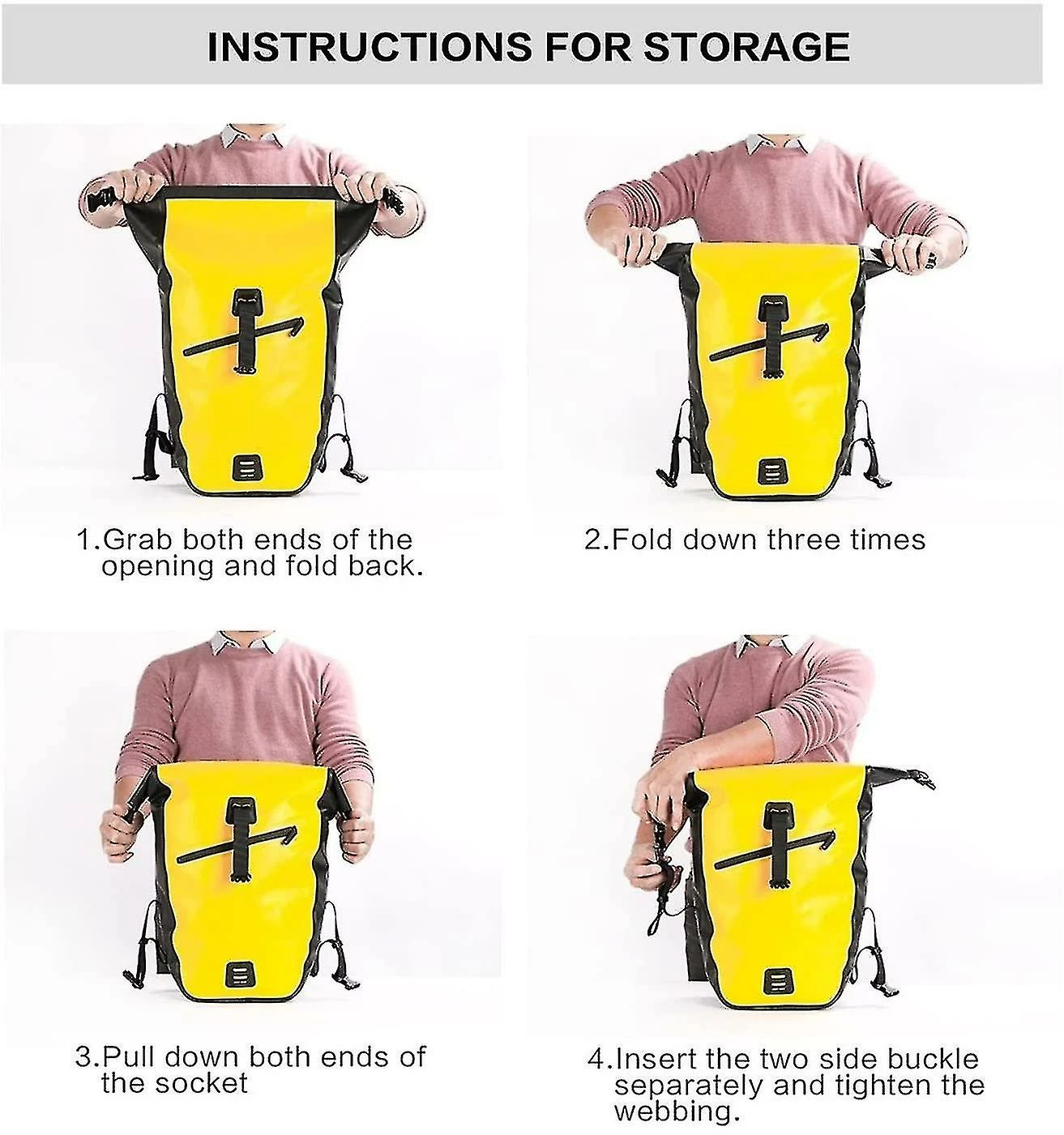 INSTRUCTIONS FOR STORAGE

1.Grab both ends of the opening and fold back.

2.Fold down three times

3.Pull down both ends of the socket

4.Insert the two side buckle separately and tighten the webbing.