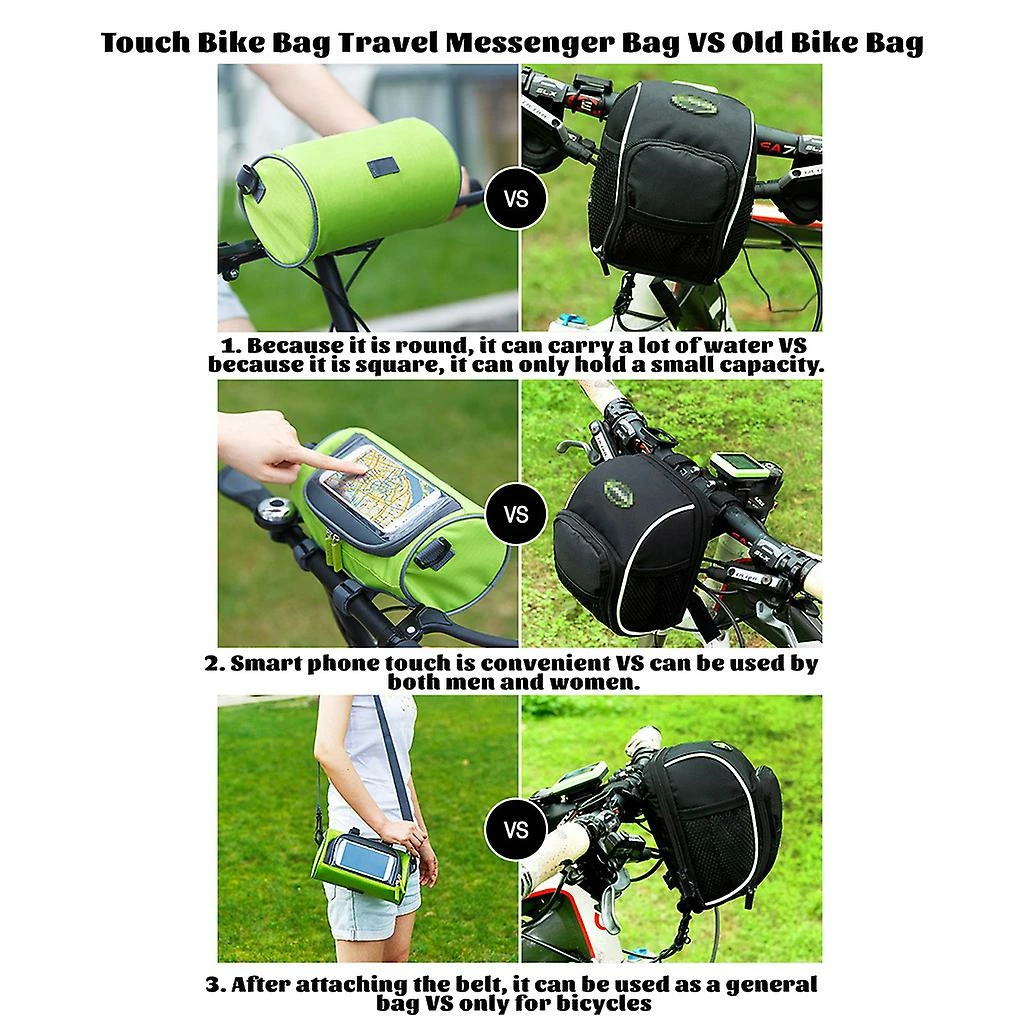 Touch Bike Bag Travel Messenger Bag VS Old Bike Bag

VS

1. Because it is round, it can carry a lot of water VS because it is square, it can only hold a small capacity.

VS

2. Smart phone touch is convenient VS can be used by both men and women.

VS

3. After attaching the belt, it can be used as a general bag VS only for bicycles