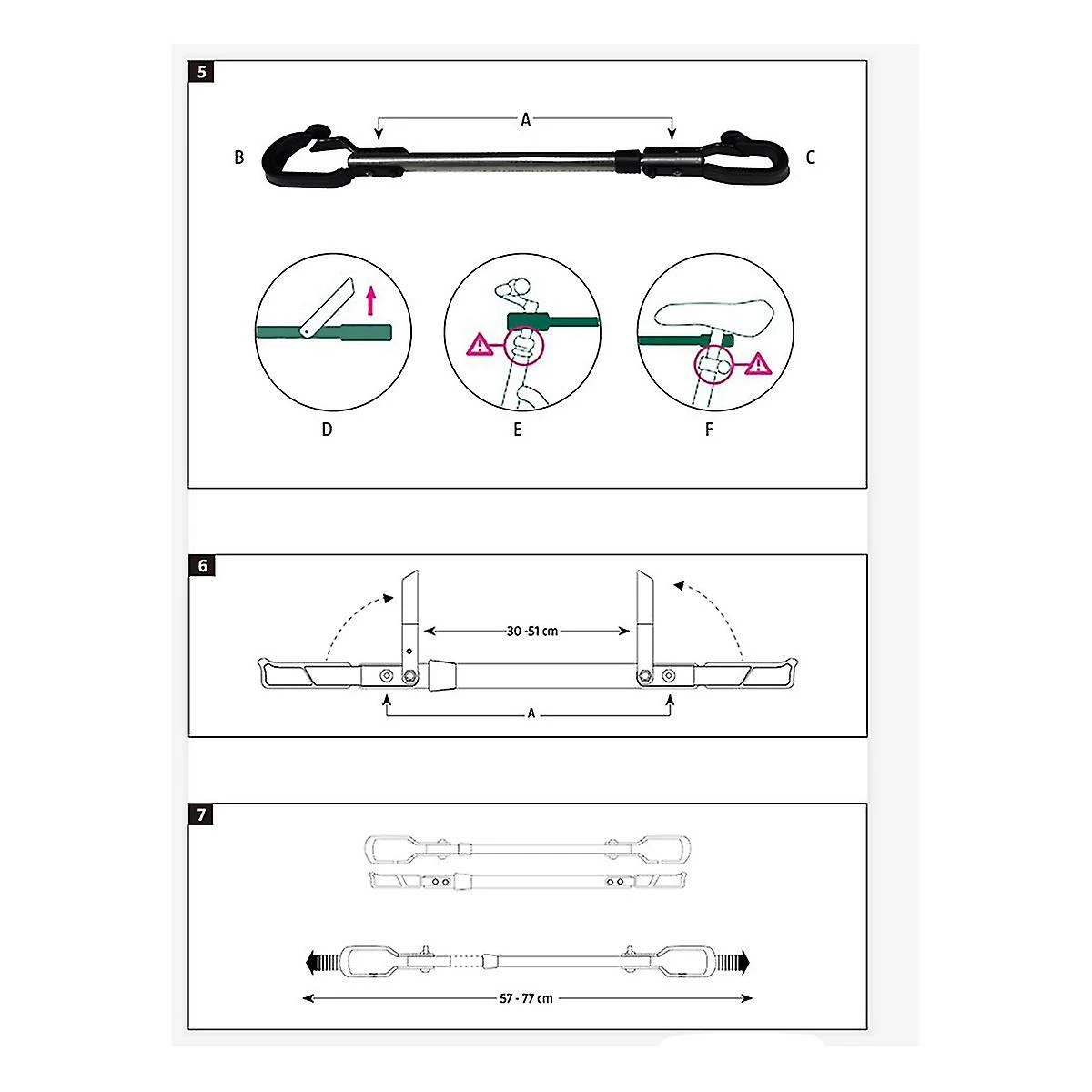 5

A

B

C

D

E

F

6

30 -51 cm

A

7

57 - 77 cm