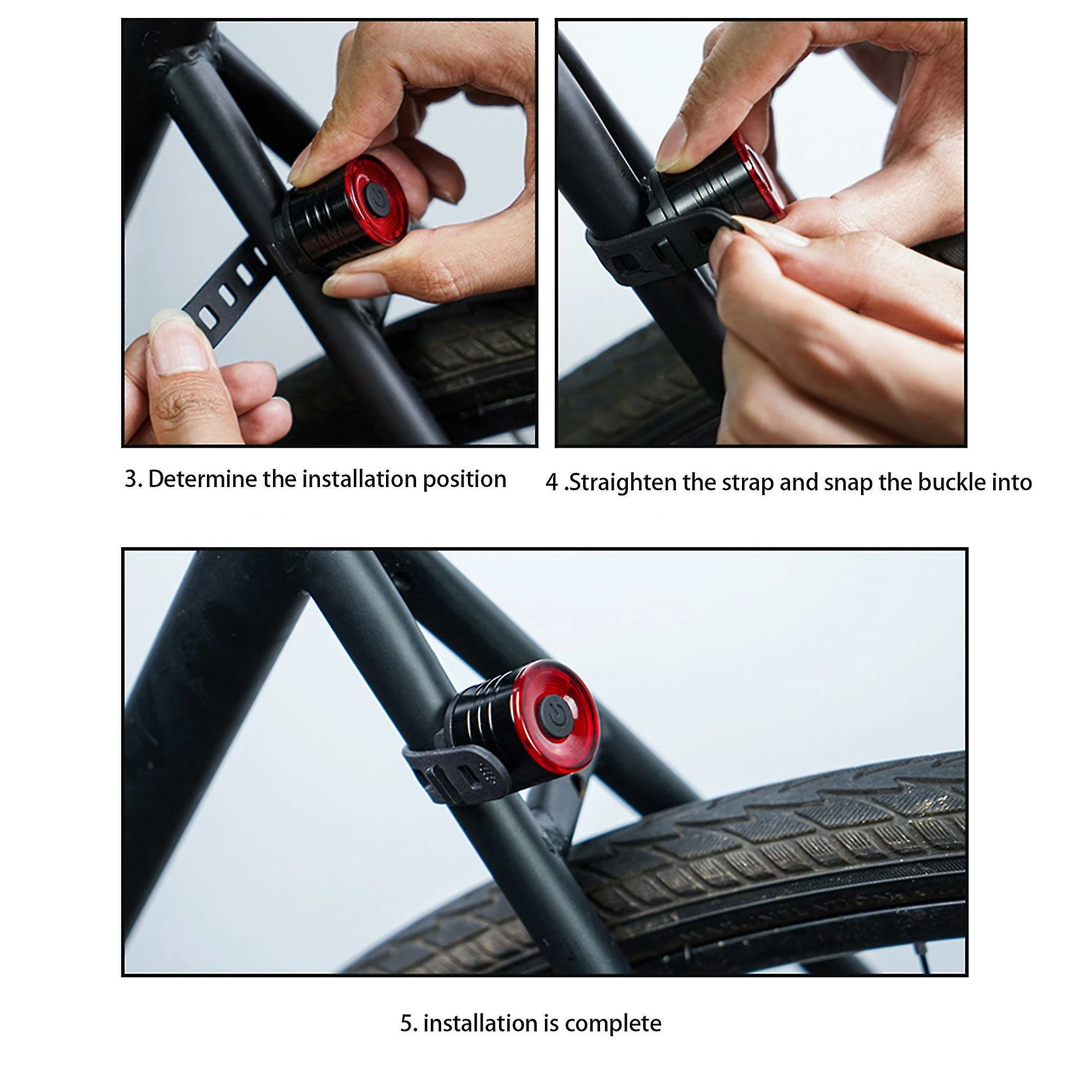 3. Determine the installation position

4 .Straighten the strap and snap the buckle into

5. installation is complete