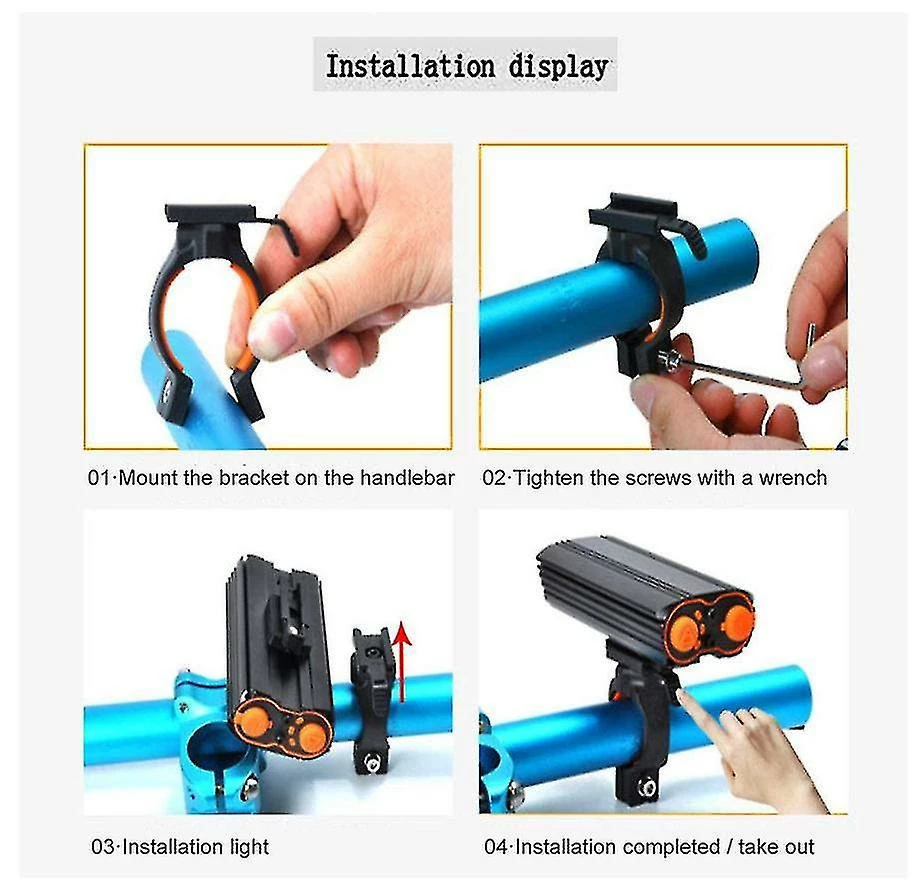 Installation display

01·Mount the bracket on the handlebar

02·Tighten the screws with a wrench

03·Installation light

04·Installation completed / take out